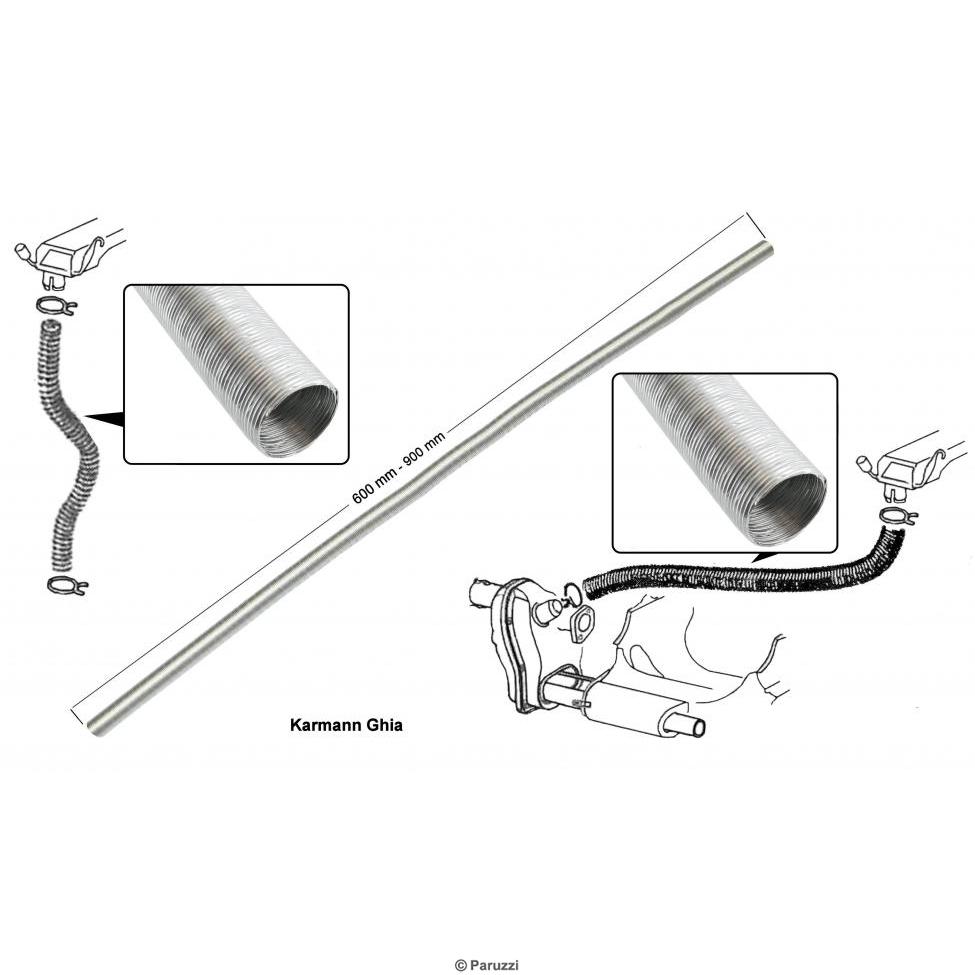 600 mm - 900 mm

Karmann Ghia

© Paruzzi